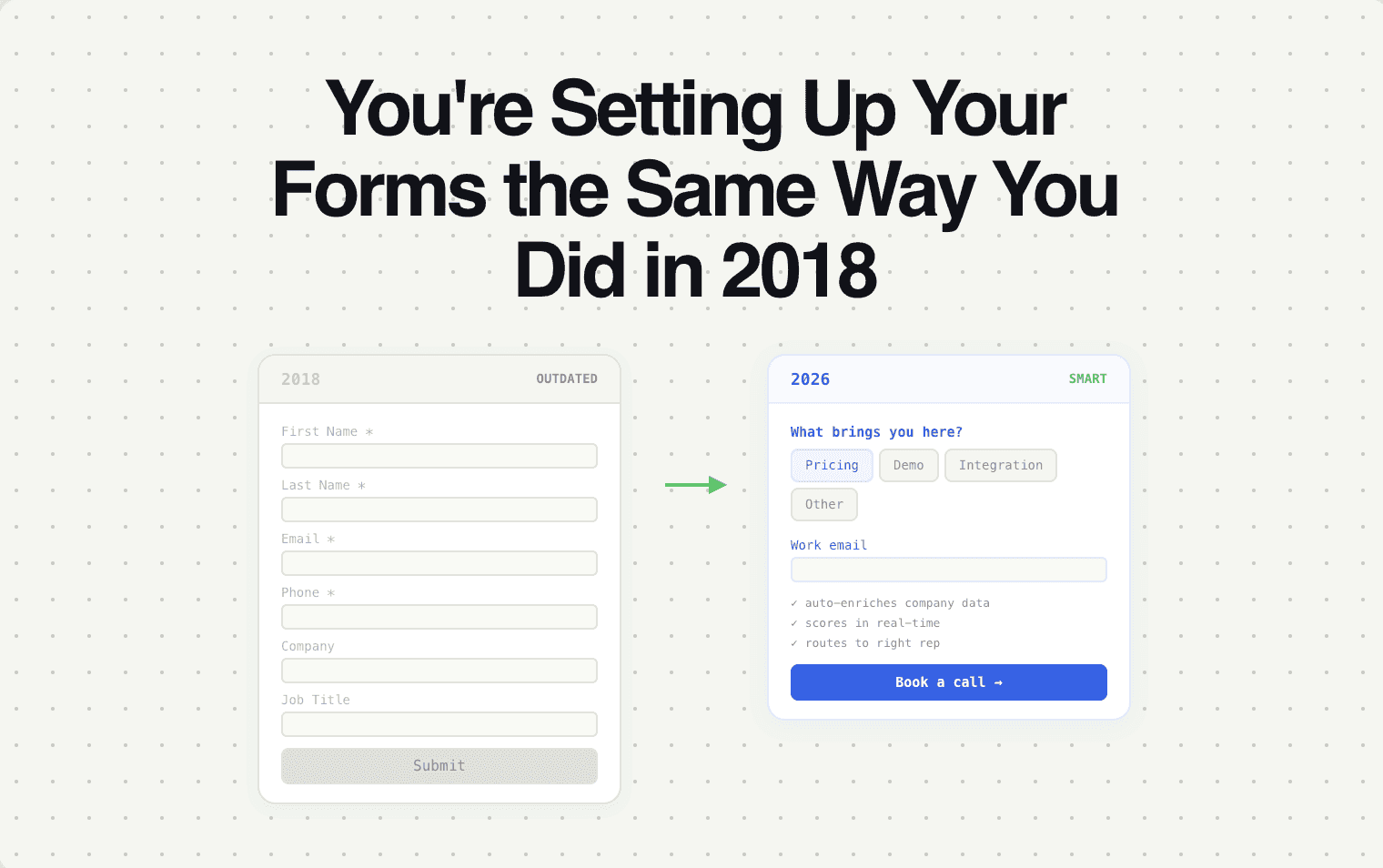 You're Setting Up Your Forms the Same Way You Did in 2018

2018 OUTDATED

First Name *

Last Name *

Email *

Phone *

Company

Job Title

Submit

2026 SMART

What brings you here?

Pricing Demo Integration Other

Work email

✓ auto-enriches company data
✓ scores in real-time
✓ routes to right rep

Book a call →